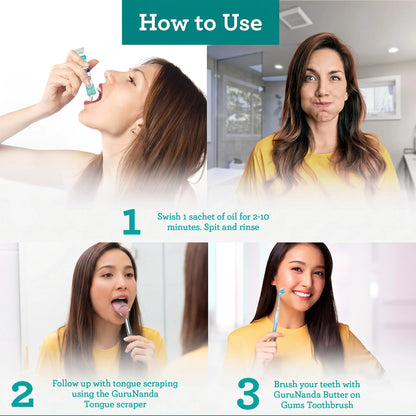 How to Use

1 Swish 1 sachet of oil for 2-10 minutes. Spit and rinse

2 Follow up with tongue scraping using the GuruNanda Tongue scraper

3 Brush your teeth with GuruNanda Butter on Gums Toothbrush